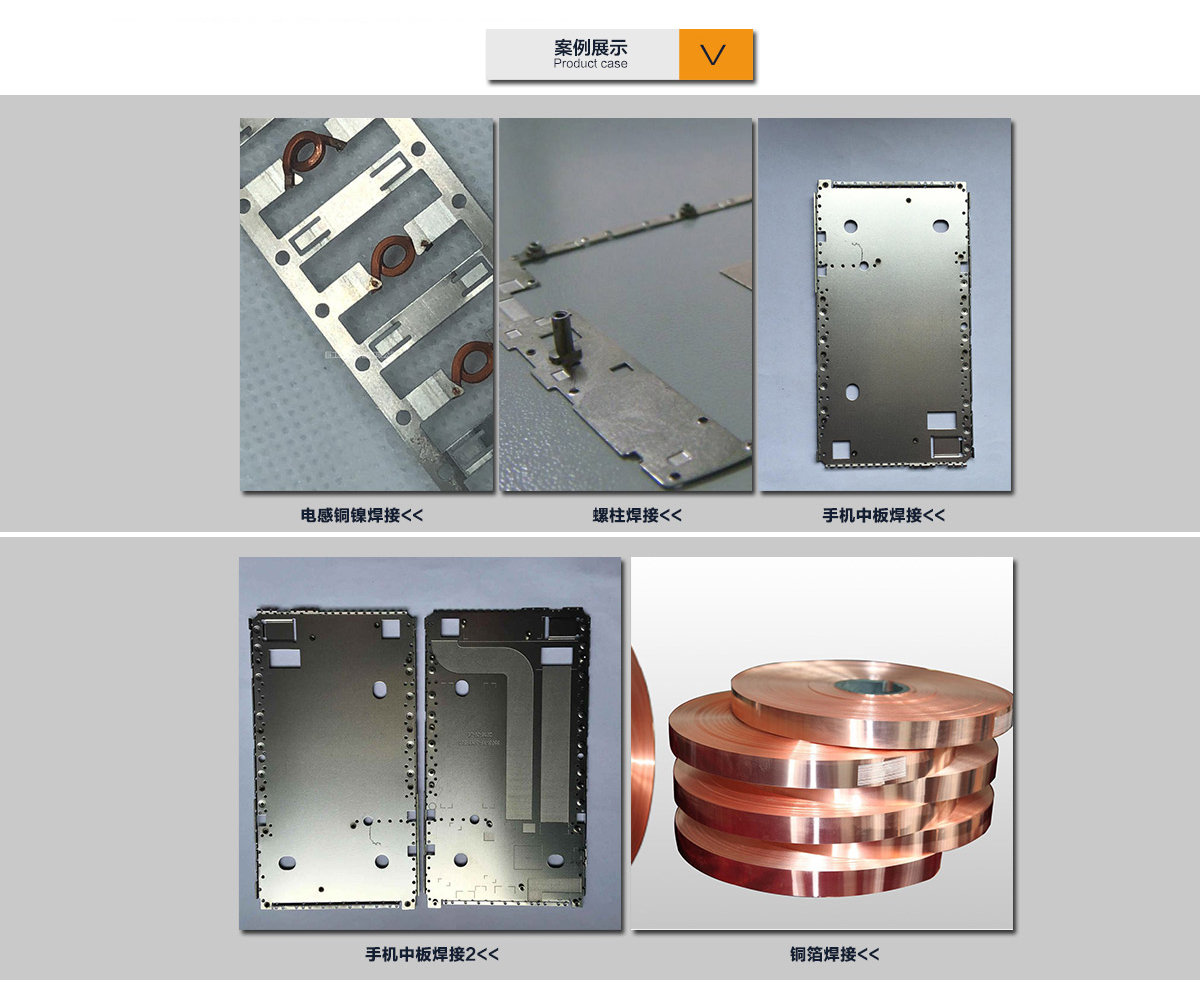 案例展示
Product case

电感铜镍焊接<<

螺柱焊接<<

手机中板焊接<<

手机中板焊接2<<

铜箔焊接<<